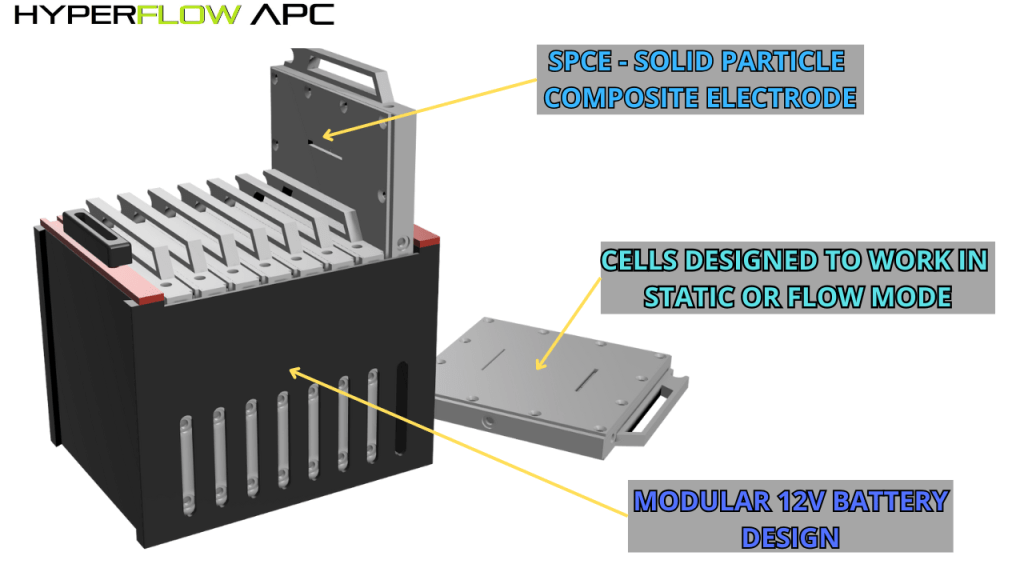 HYPERFLOW APC

SPCE - SOLID PARTICLE COMPOSITE ELECTRODE

CELLS DESIGNED TO WORK IN STATIC OR FLOW MODE

MODULAR 12V BATTERY DESIGN